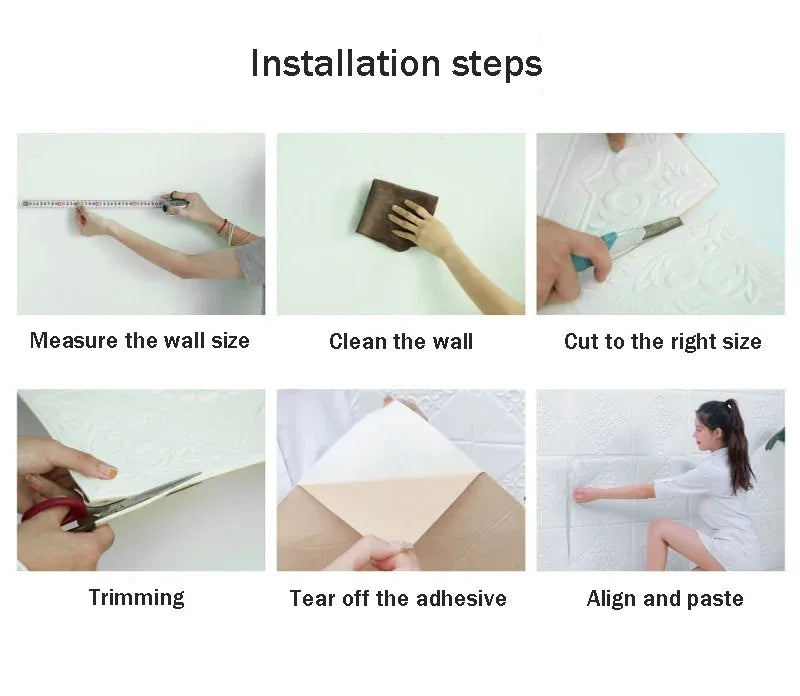 Installation steps

Measure the wall size

Clean the wall

Cut to the right size

Trimming

Tear off the adhesive

Align and paste